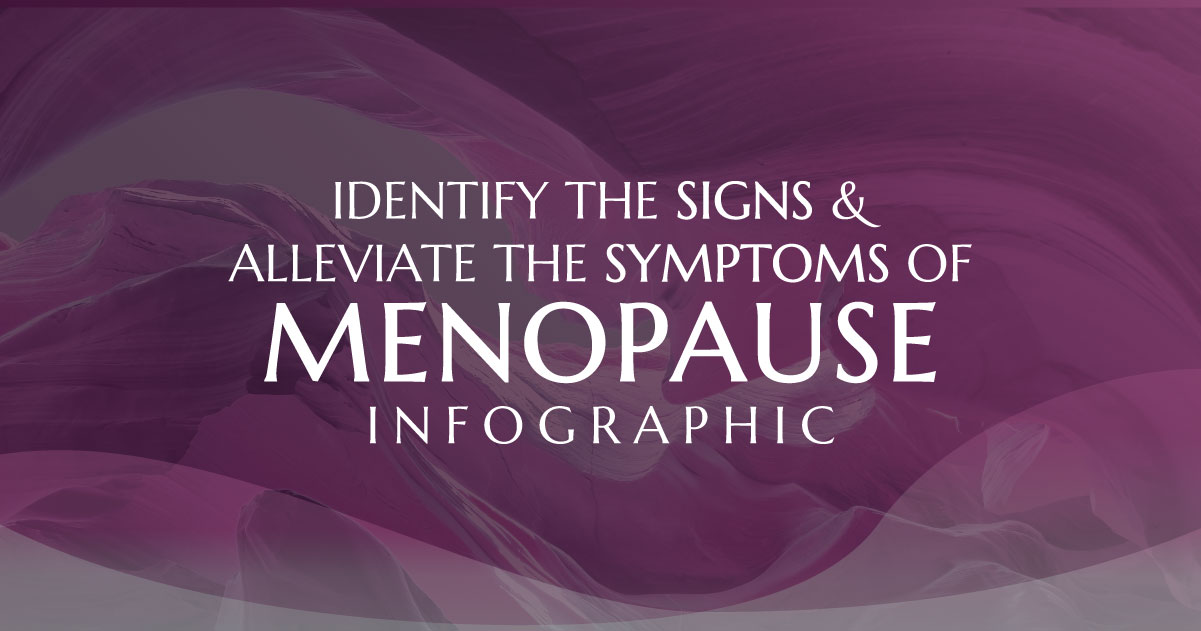 IDENTIFY THE SIGNS & ALLEVIATE THE SYMPTOMS OF
MENOPAUSE
INFOGRAPHIC